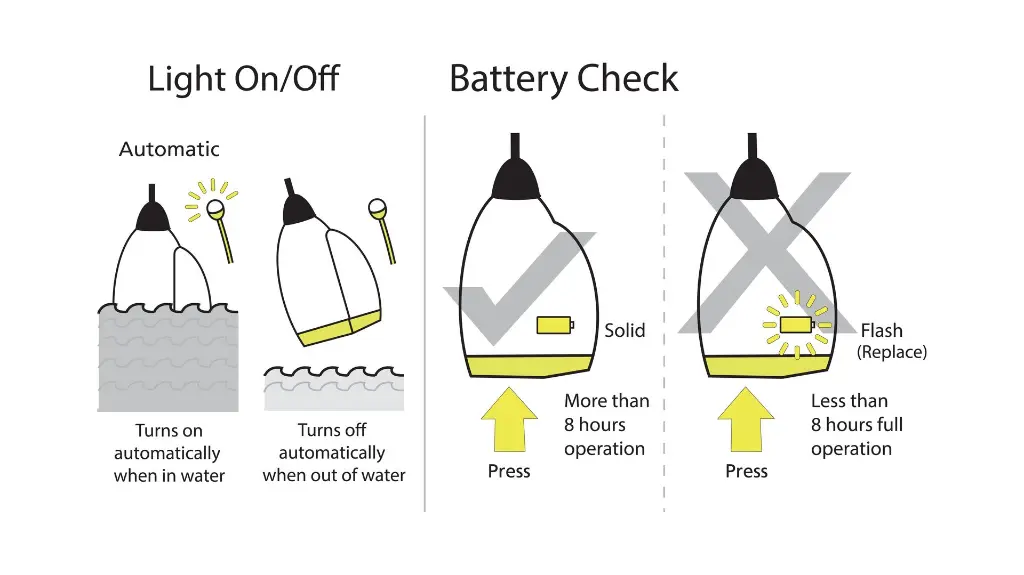 Light On/Off

Automatic

Turns on automatically when in water

Turns off automatically when out of water

Battery Check

Solid

More than 8 hours operation

Press

Flash (Replace)

Less than 8 hours full operation

Press